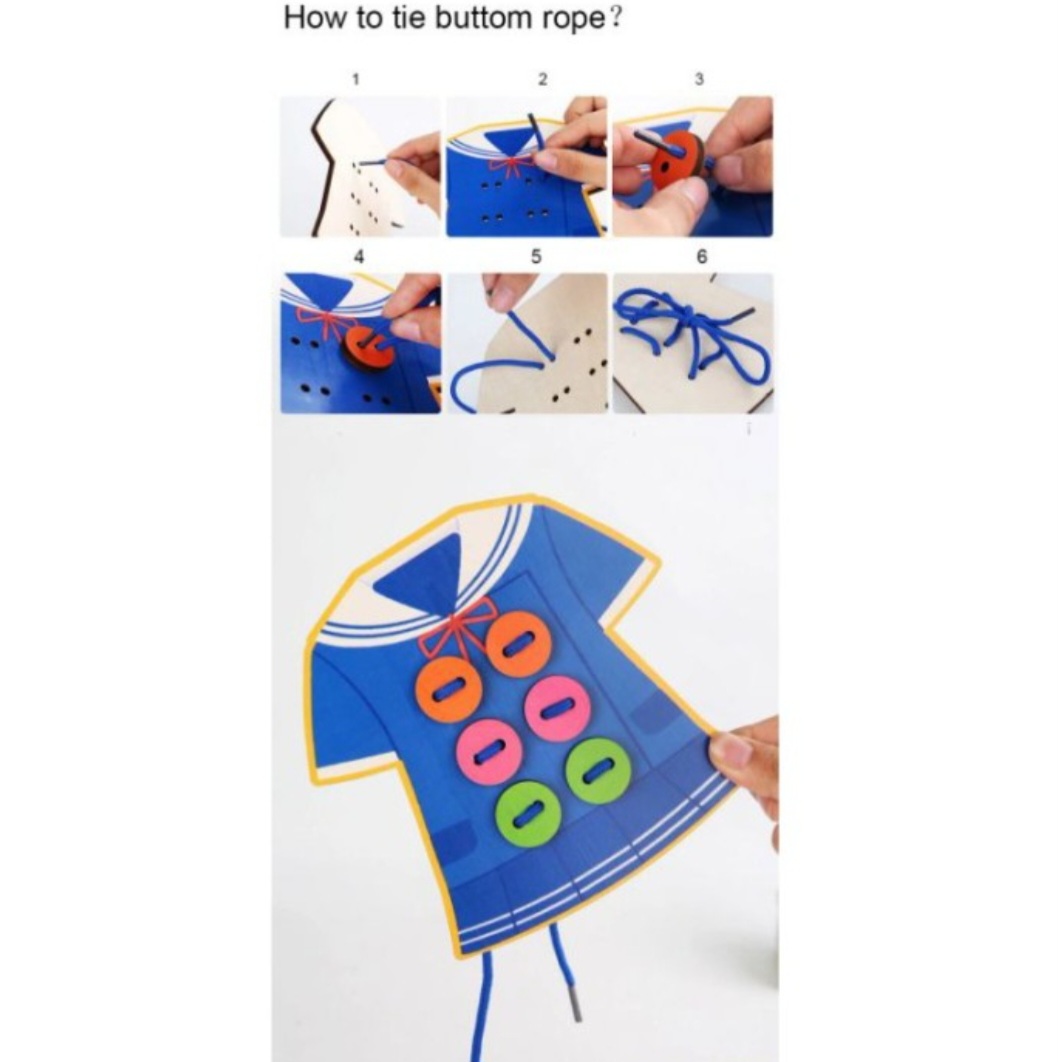 How to tie buttom rope?

1

2

3

4

5

6